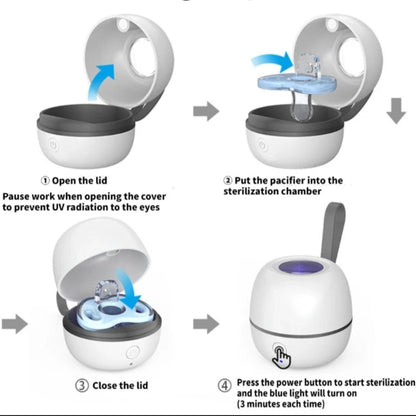 ① Open the lid

Pause work when opening the cover to prevent UV radiation to the eyes

② Put the pacifier into the sterilization chamber

③ Close the lid

④ Press the power button to start sterilization and the blue light will turn on (3 minutes each time)