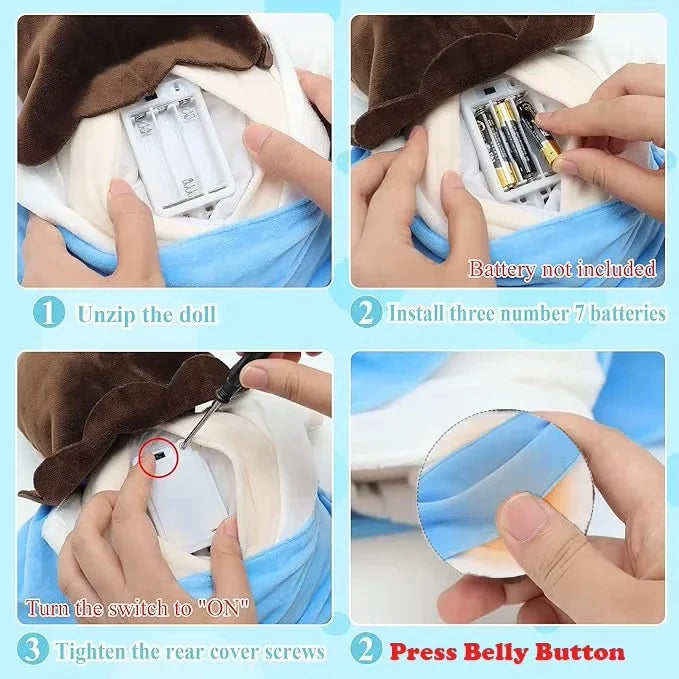 1 Unzip the doll

Battery not included

2 Install three number 7 batteries

Turn the switch to "ON"

3 Tighten the rear cover screws

2 Press Belly Button