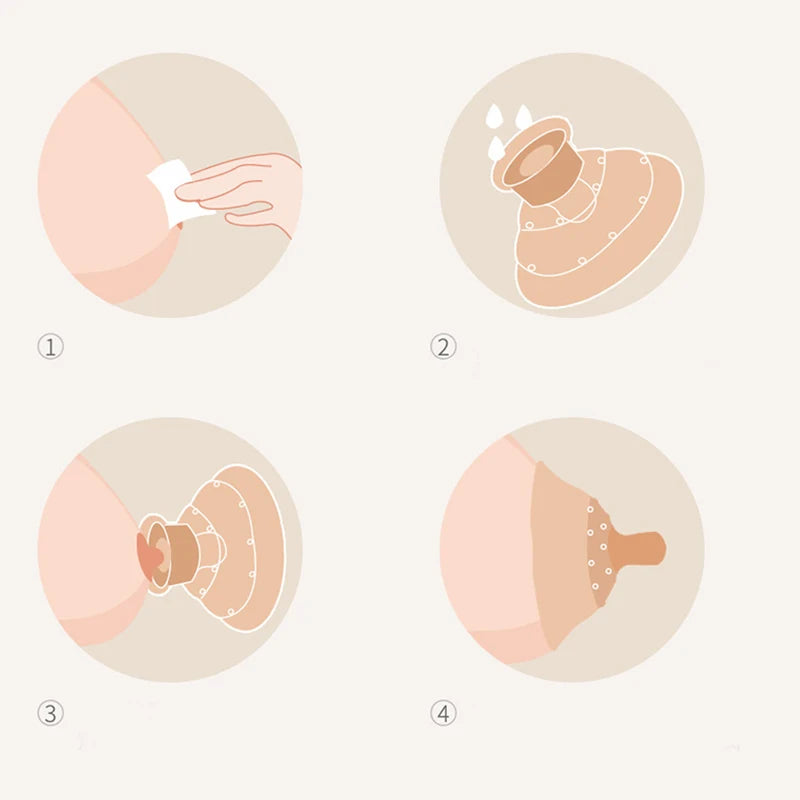 ①

②

③

④