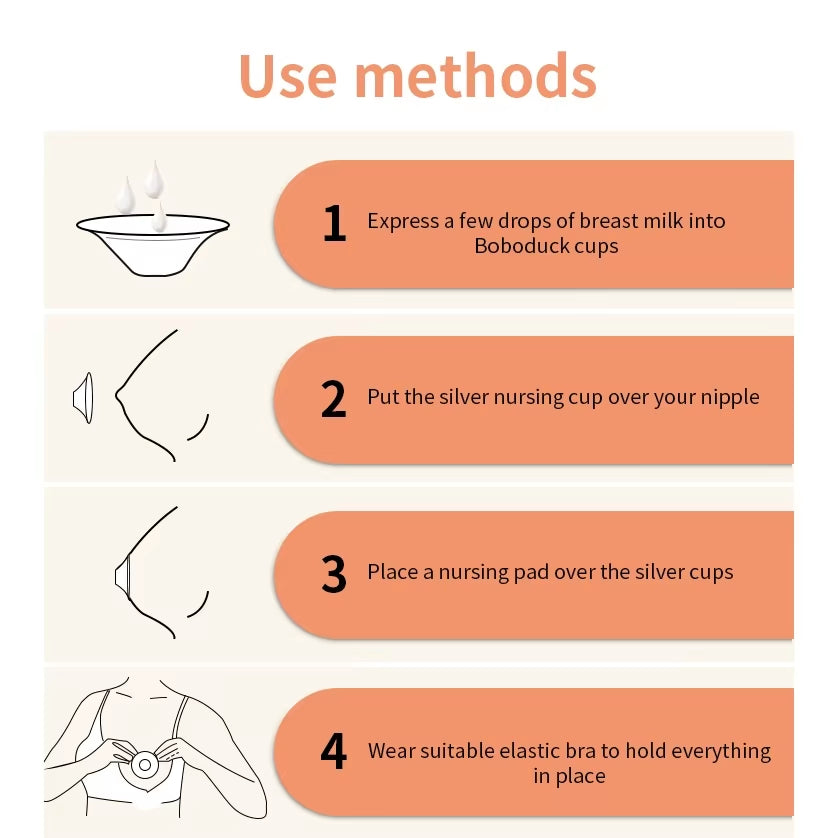 Use methods

1 Express a few drops of breast milk into Boboduck cups

2 Put the silver nursing cup over your nipple

3 Place a nursing pad over the silver cups

4 Wear suitable elastic bra to hold everything in place